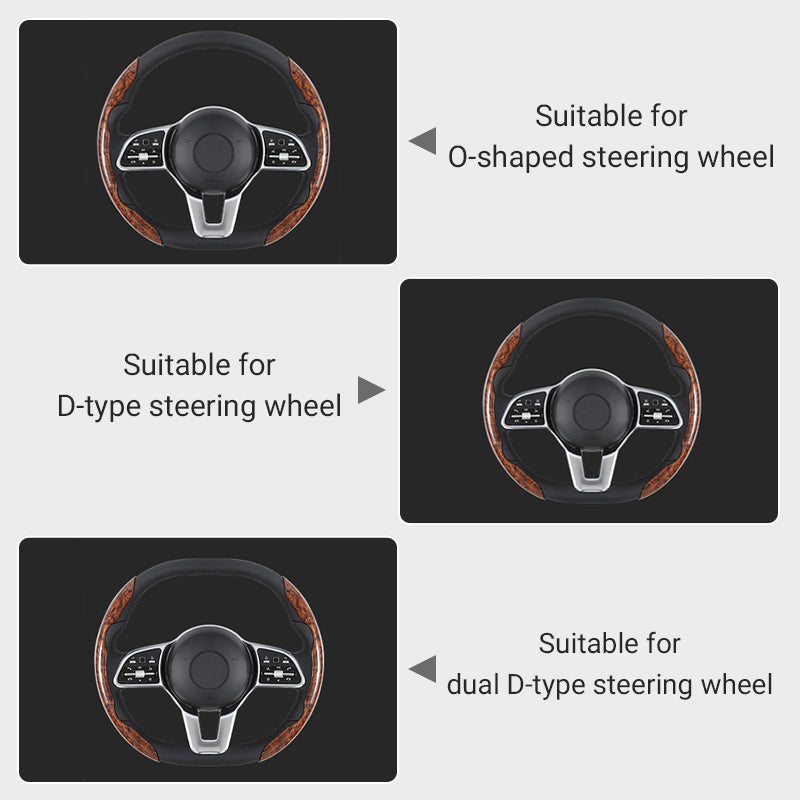 Suitable for
O-shaped steering wheel

Suitable for
D-type steering wheel

Suitable for
dual D-type steering wheel