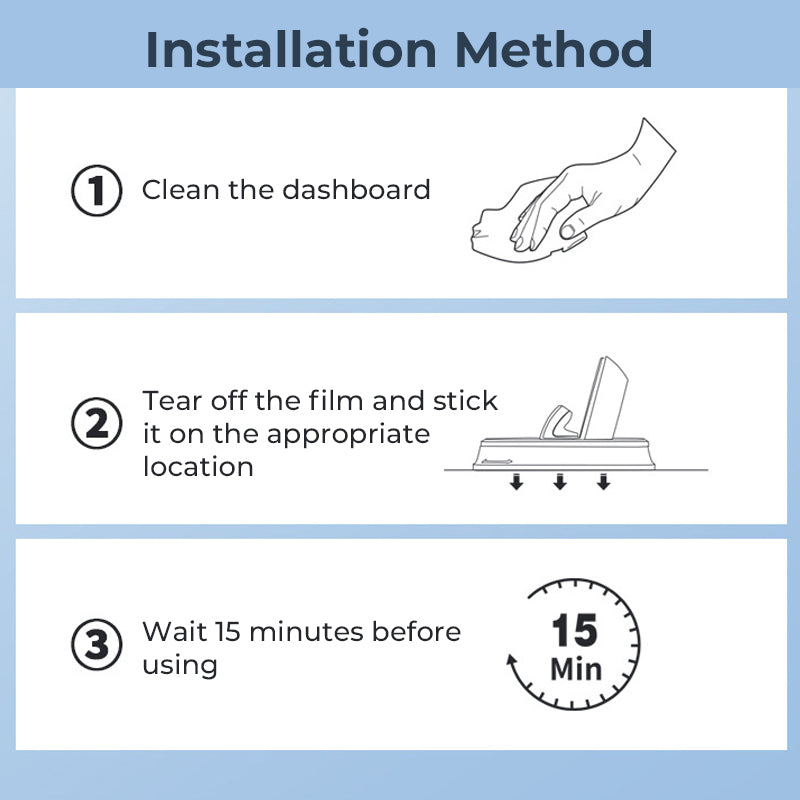 Installation Method

① Clean the dashboard

② Tear off the film and stick it on the appropriate location

③ Wait 15 minutes before using

15
Min