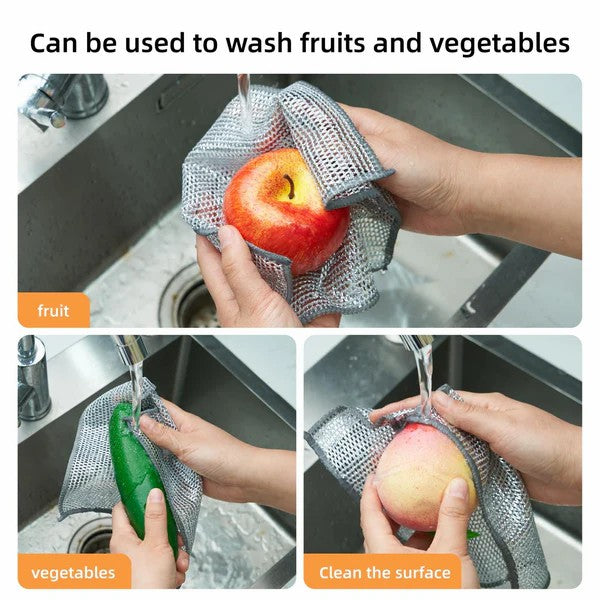 Can be used to wash fruits and vegetables

fruit

vegetables

Clean the surface