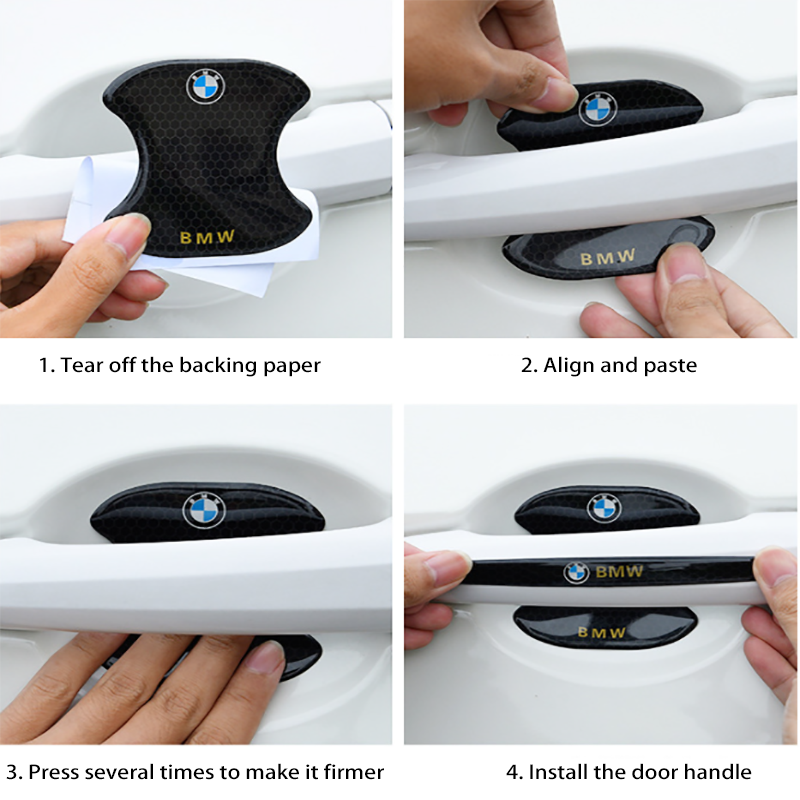 BMW

1. Tear off the backing paper

BMW

2. Align and paste

3. Press several times to make it firmer

BMW

BMW

4. Install the door handle